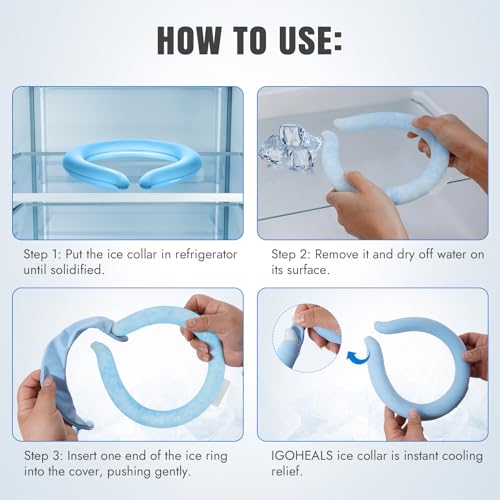 HOW TO USE:

Step 1: Put the ice collar in refrigerator until solidified.

Step 2: Remove it and dry off water on its surface.

Step 3: Insert one end of the ice ring into the cover, pushing gently.

IGOHEALS ice collar is instant cooling relief.